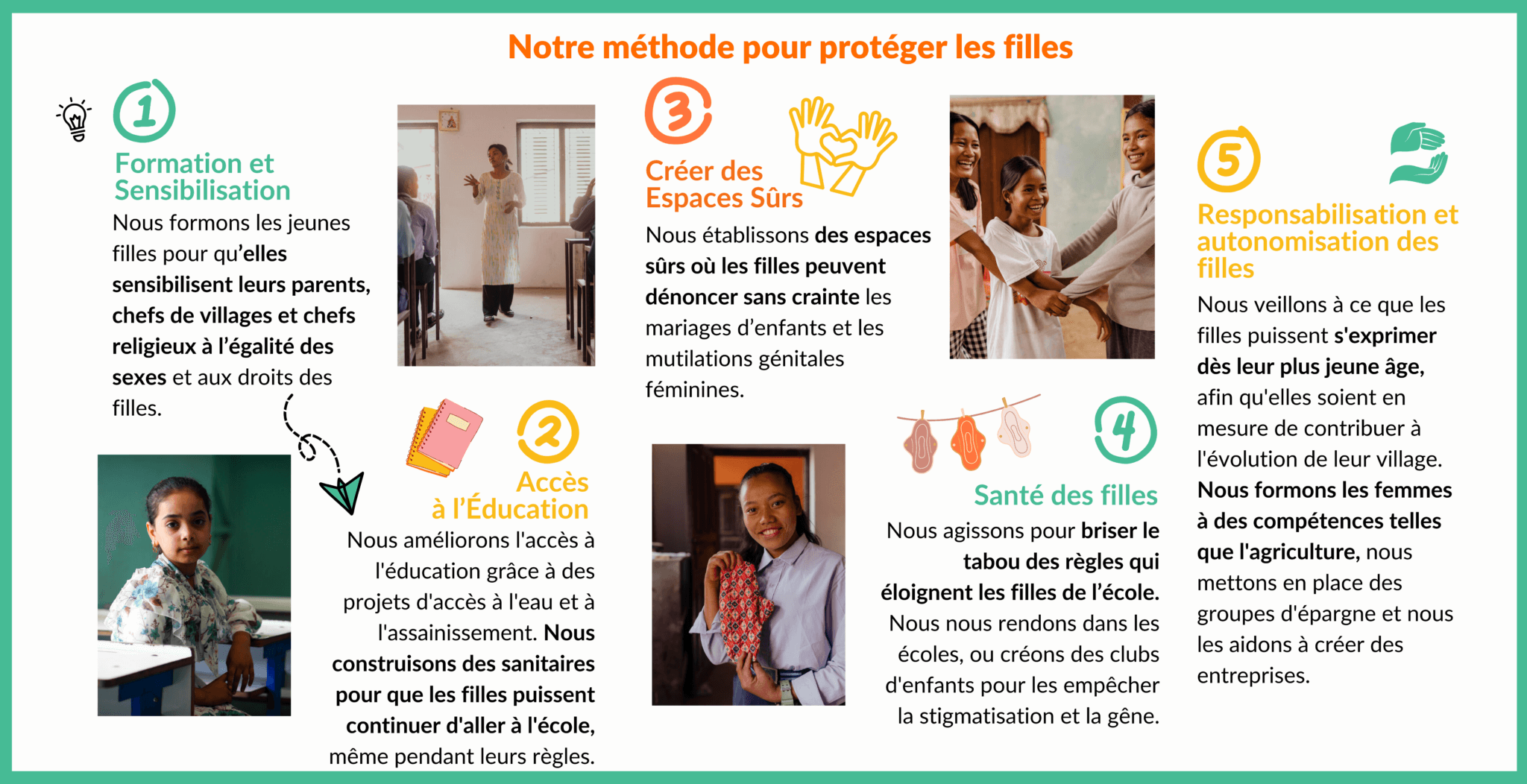 Notre méthode pour protéger les filles

1

Formation et Sensibilisation

Nous formons les jeunes filles pour qu'elles sensibilisent leurs parents, chefs de villages et chefs religieux à l'égalité des sexes et aux droits des filles.

2

Accès à l'Éducation

Nous améliorons l'accès à l'éducation grâce à des projets d'accès à l'eau et à l'assainissement. Nous construisons des sanitaires pour que les filles puissent continuer d'aller à l'école, même pendant leurs règles.

3

Créer des Espaces Sûrs

Nous établissons des espaces sûrs où les filles peuvent dénoncer sans crainte les mariages d'enfants et les mutilations génitales féminines.

4

Santé des filles

Nous agissons pour briser le tabou des règles qui éloignent les filles de l'école. Nous nous rendons dans les écoles, ou créons des clubs d'enfants pour les empêcher la stigmatisation et la gêne.

5

Responsabilisation et autonomisation des filles

Nous veillons à ce que les filles puissent s'exprimer dès leur plus jeune âge, afin qu'elles soient en mesure de contribuer à l'évolution de leur village. Nous formons les femmes à des compétences telles que l'agriculture, nous mettons en place des groupes d'épargne et nous les aidons à créer des entreprises.